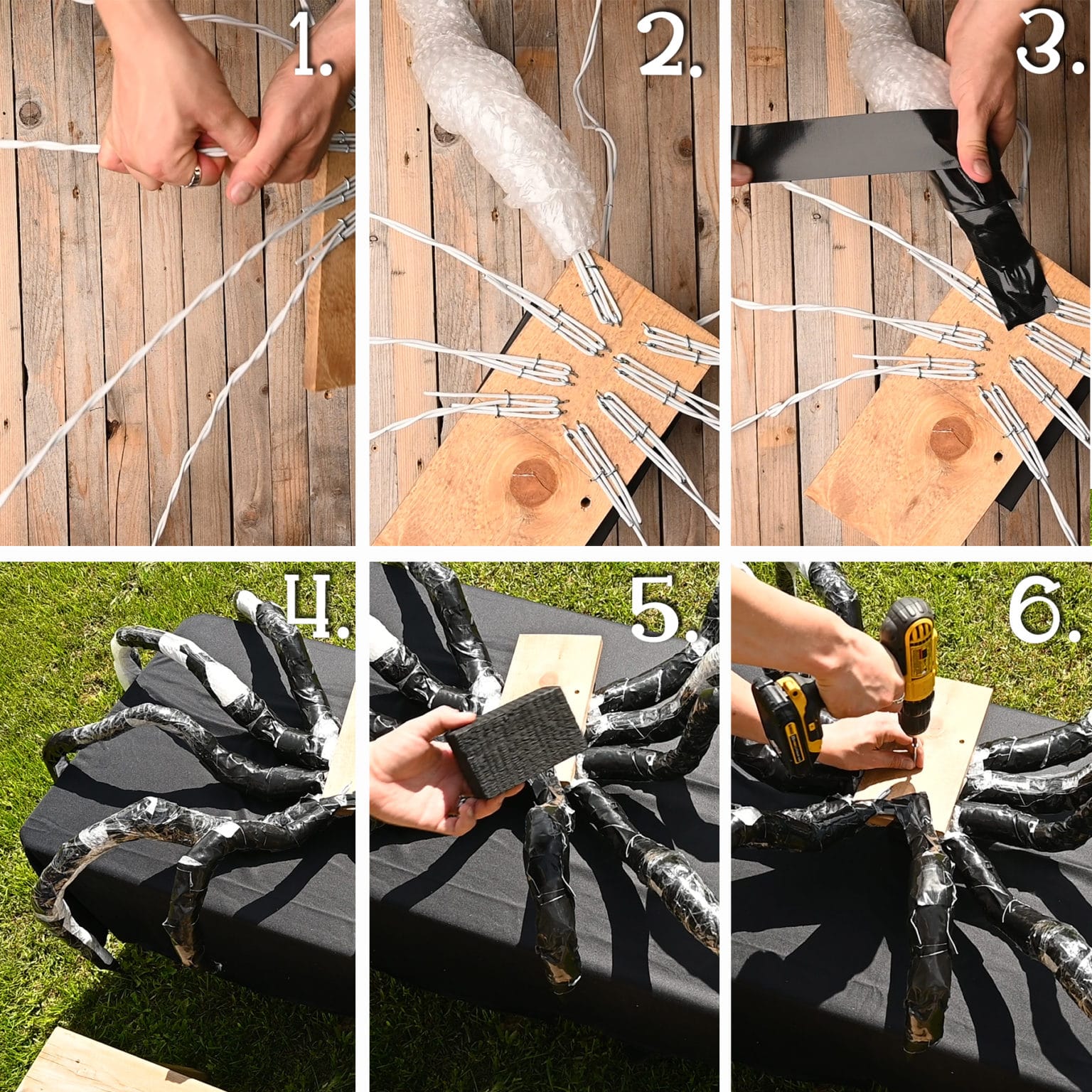 1.

2.

3.

4.

5.

6.