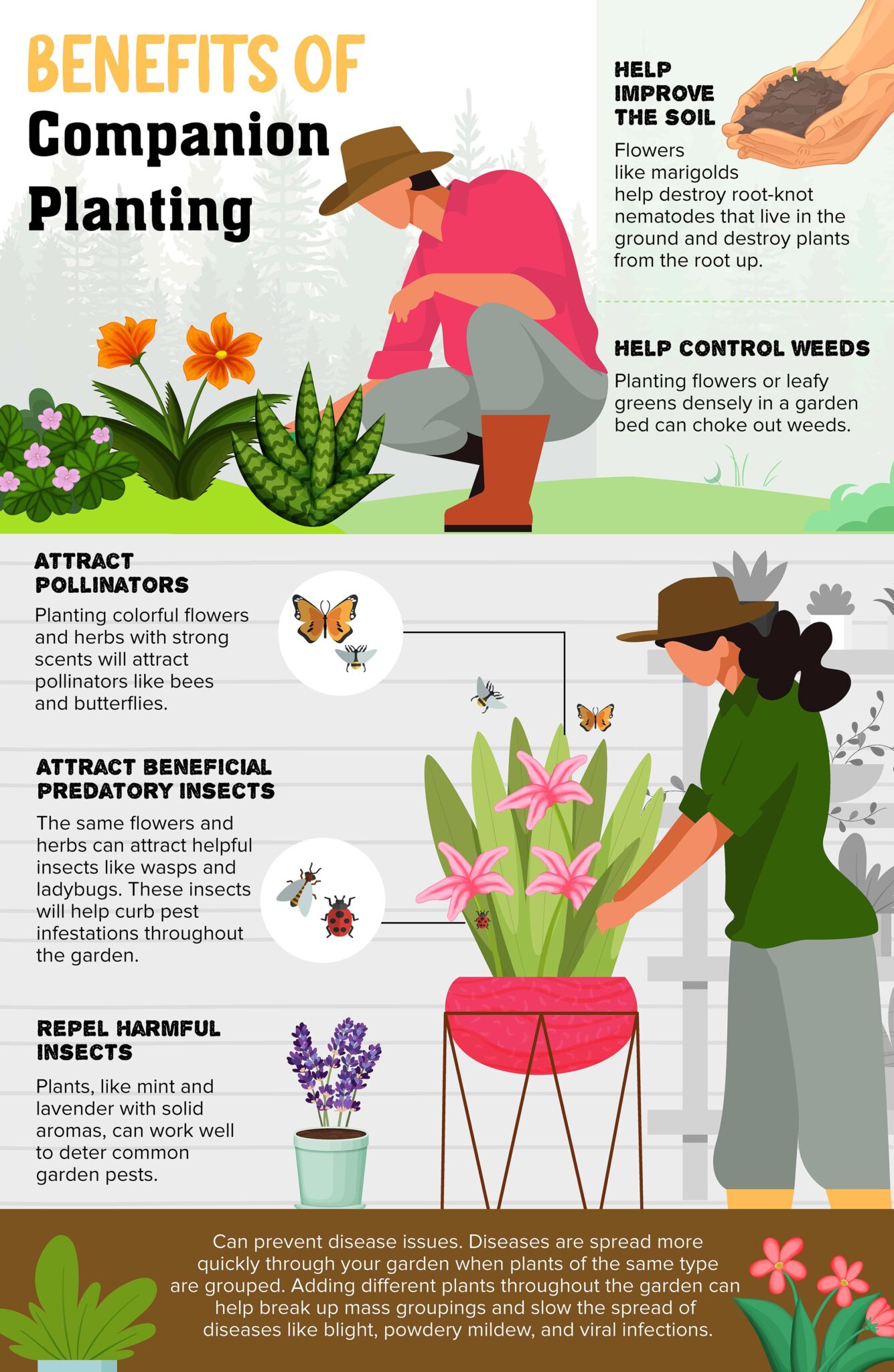 BENEFITS OF Companion Planting

HELP IMPROVE THE SOIL

Flowers like marigolds help destroy root-knot nematodes that live in the ground and destroy plants from the root up.

HELP CONTROL WEEDS

Planting flowers or leafy greens densely in a garden bed can choke out weeds.

ATTRACT POLLINATORS

Planting colorful flowers and herbs with strong scents will attract pollinators like bees and butterflies.

ATTRACT BENEFICIAL PREDATORY INSECTS

The same flowers and herbs can attract helpful insects like wasps and ladybugs. These insects will help curb pest infestations throughout the garden.

REPEL HARMFUL INSECTS

Plants, like mint and lavender with solid aromas, can work well to deter common garden pests.

Can prevent disease issues. Diseases are spread more quickly through your garden when plants of the same type are grouped. Adding different plants throughout the garden can help break up mass groupings and slow the spread of diseases like blight, powdery mildew, and viral infections.